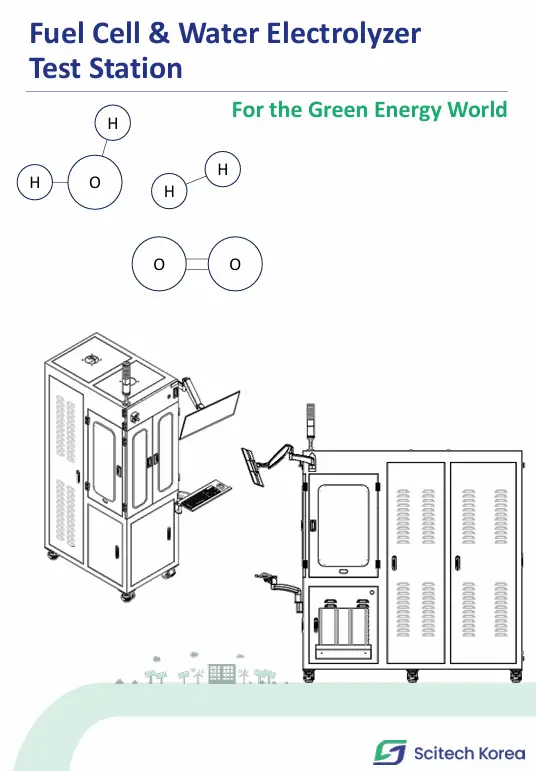 Fuel Cell & Water Electrolyzer Test Station

For the Green Energy World

H

H O

H H

O O

Scitech Korea